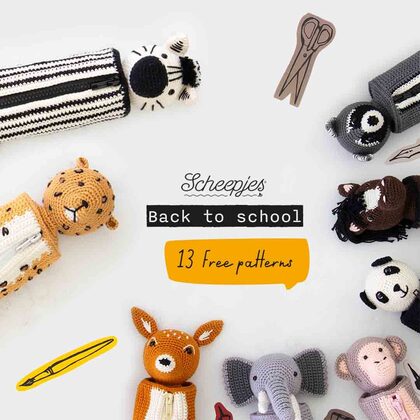 Scheepjes

Back to school

13 Free patterns