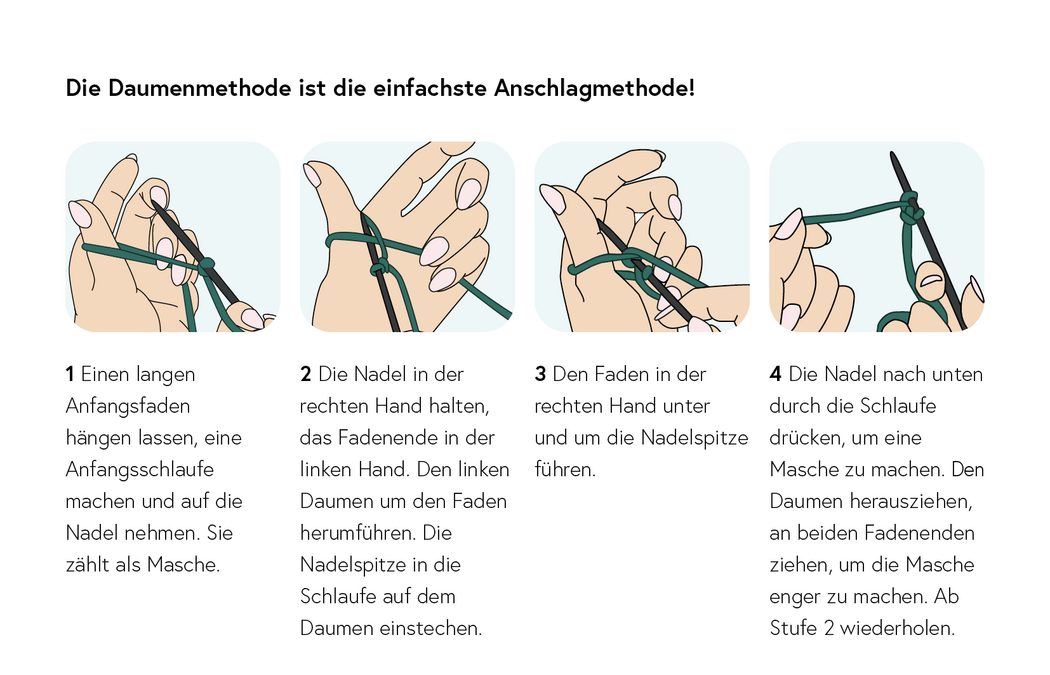 Die Daumenmethode ist die einfachste Anschlagmethode!

1 Einen langen Anfangsfaden hängen lassen, eine Anfangsschlaufe machen und auf die Nadel nehmen. Sie zählt als Masche.

2 Die Nadel in der rechten Hand halten, das Fadenende in der linken Hand. Den linken Daumen um den Faden herumführen. Die Nadelspitze in die Schlaufe auf dem Daumen einstechen.

3 Den Faden in der rechten Hand unter und um die Nadelspitze führen.

4 Die Nadel nach unten durch die Schlaufe drücken, um eine Masche zu machen. Den Daumen herausziehen, an beiden Fadenenden ziehen, um die Masche enger zu machen. Ab Stufe 2 wiederholen.