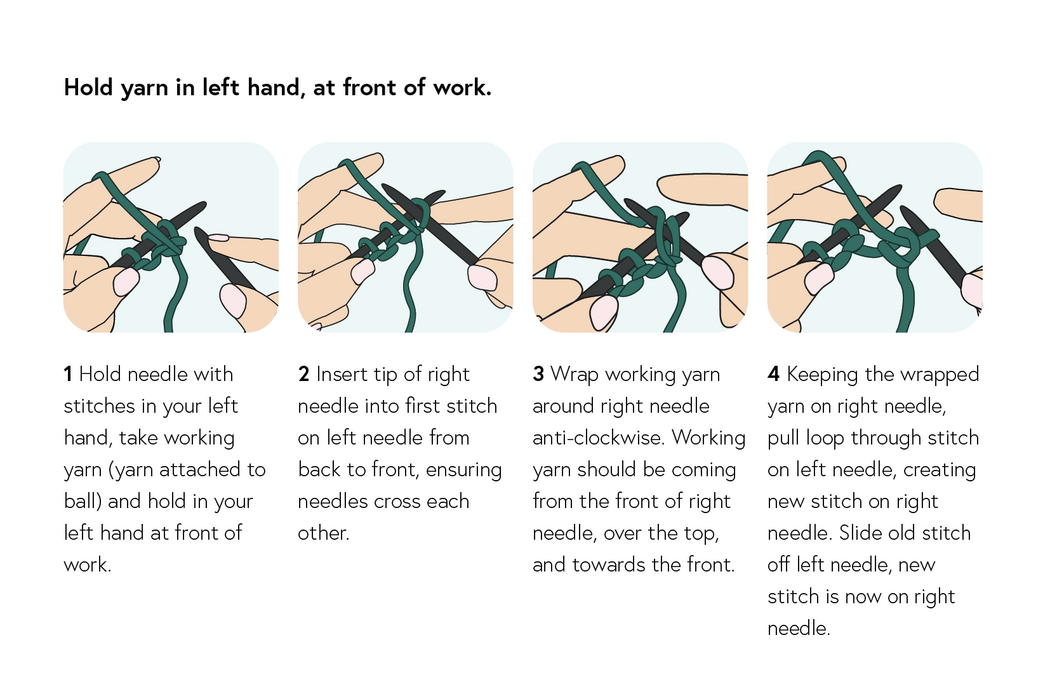 Hold yarn in left hand, at front of work.

1 Hold needle with stitches in your left hand, take working yarn (yarn attached to ball) and hold in your left hand at front of work.

2 Insert tip of right needle into first stitch on left needle from back to front, ensuring needles cross each other.

3 Wrap working yarn around right needle anti-clockwise. Working yarn should be coming from the front of right needle, over the top, and towards the front.

4 Keeping the wrapped yarn on right needle, pull loop through stitch on left needle, creating new stitch on right needle. Slide old stitch off left needle, new stitch is now on right needle.